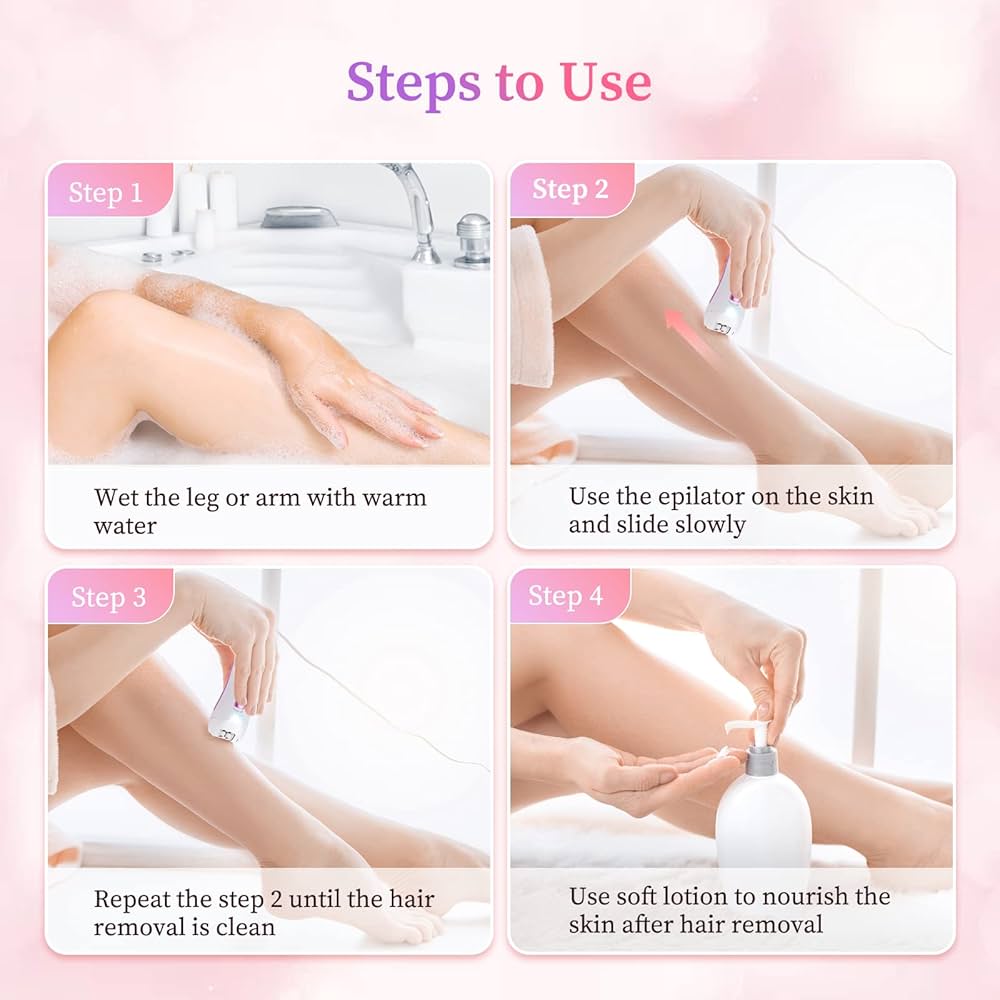 Steps to Use

Step 1

Wet the leg or arm with warm water

Step 2

Use the epilator on the skin and slide slowly

Step 3

Repeat the step 2 until the hair removal is clean

Step 4

Use soft lotion to nourish the skin after hair removal